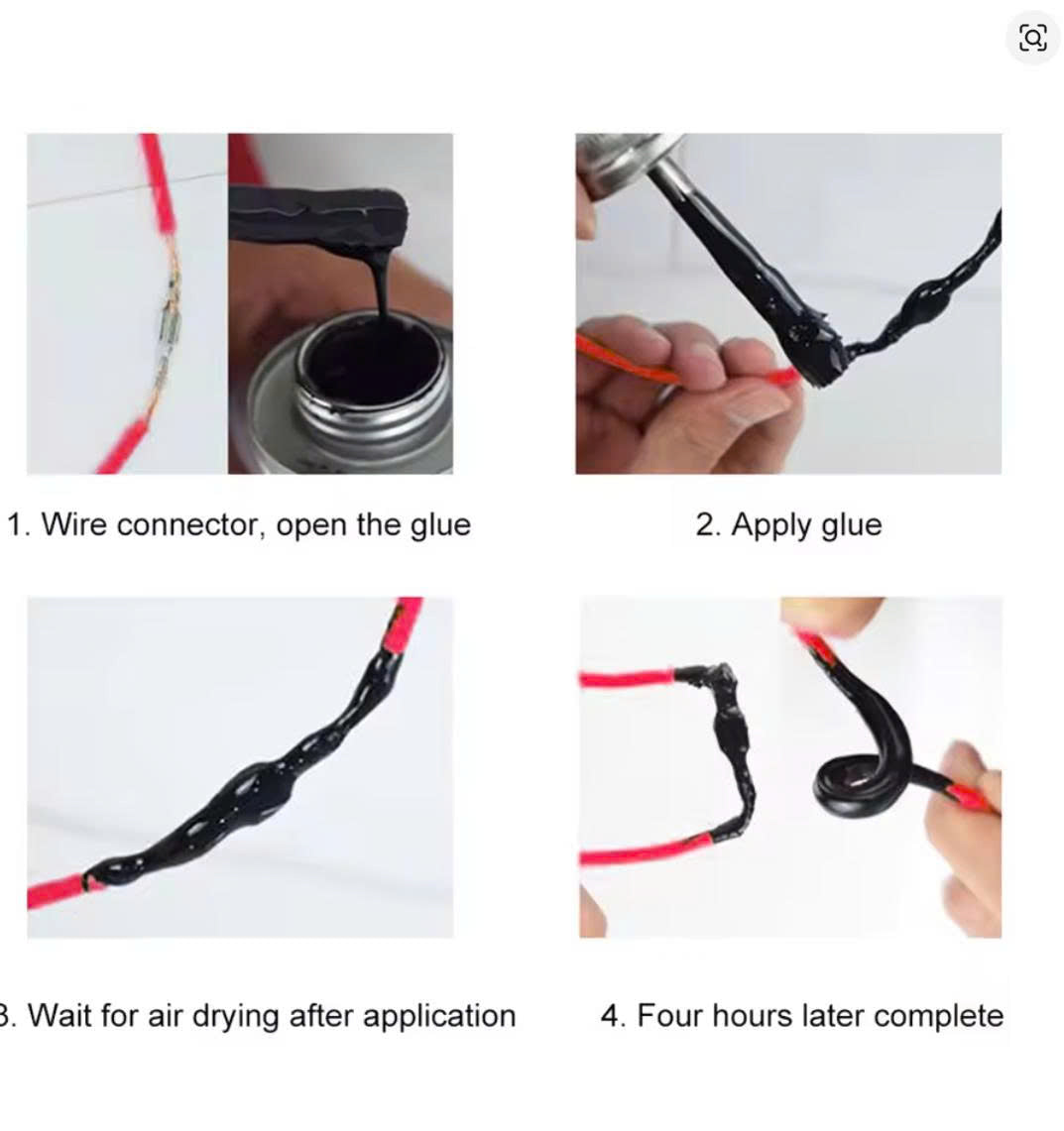 1. Wire connector, open the glue

2. Apply glue

3. Wait for air drying after application

4. Four hours later complete